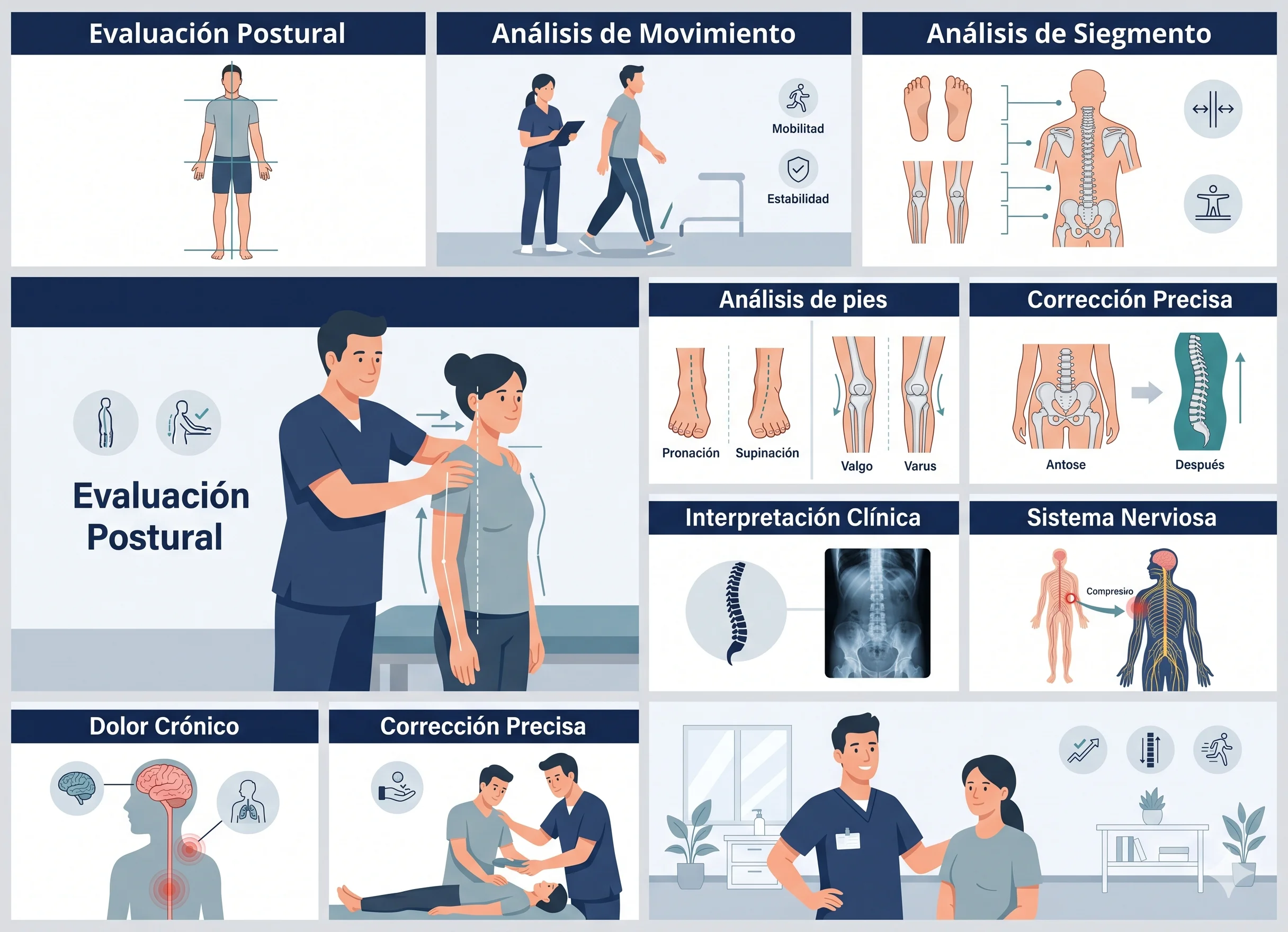 Evaluación Postural

Análisis de Movimiento

Mobilitad

Estabilidad

Análisis de Siegmento

Evaluación Postural

Análisis de pies

Pronación

Supinación

Valgo

Varus

Corrección Precisa

Antose

Después

Interpretación Clínica

Sistema Nerviosa

Compresiro

Dolor Crónico

Corrección Precisa